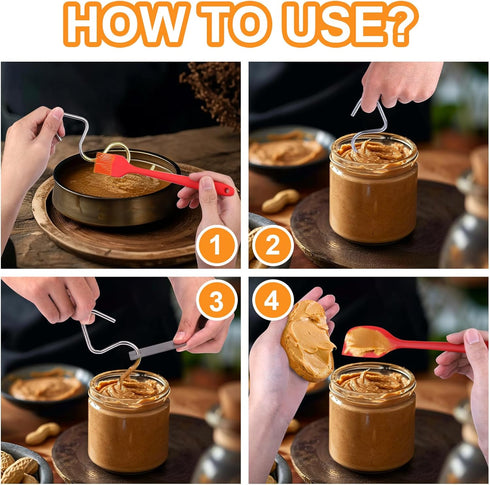 HOW TO USE?

1

2

3

4