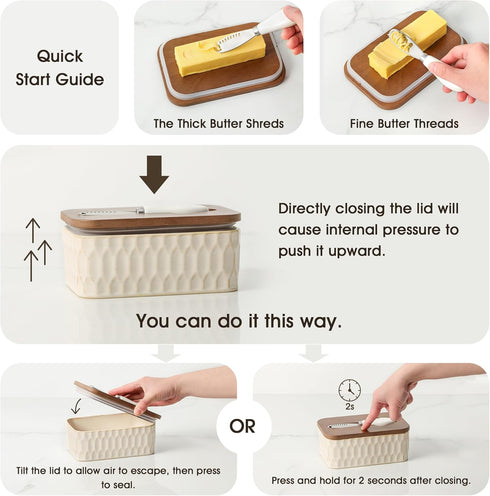 Quick Start Guide

The Thick Butter Shreds

Fine Butter Threads

Directly closing the lid will cause internal pressure to push it upward.

You can do it this way.

Tilt the lid to allow air to escape, then press to seal.

OR

2s

Press and hold for 2 seconds after closing.