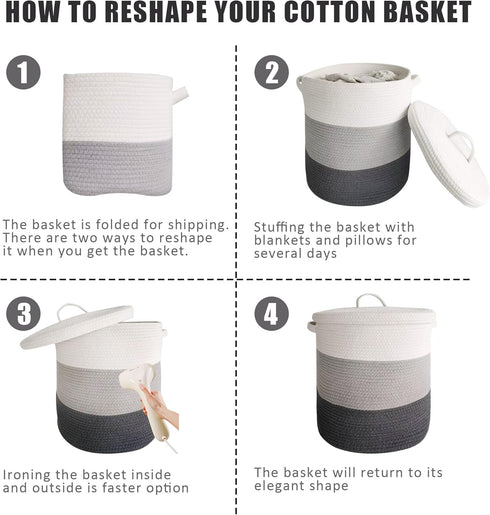 HOW TO RESHAPE YOUR COTTON BASKET

1

The basket is folded for shipping. There are two ways to reshape it when you get the basket.

2

Stuffing the basket with blankets and pillows for several days

3

Ironing the basket inside and outside is faster option

4

The basket will return to its elegant shape