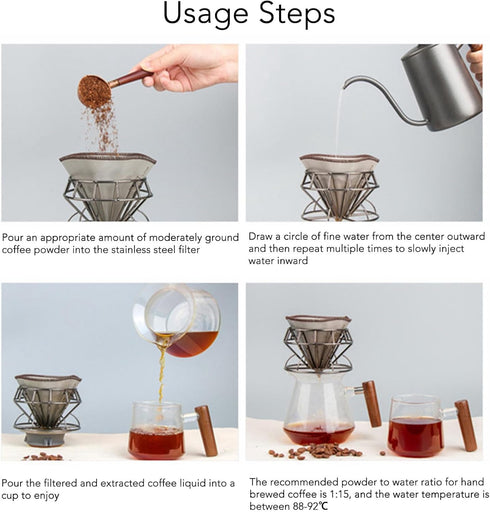 Usage Steps

Pour an appropriate amount of moderately ground coffee powder into the stainless steel filter

Draw a circle of fine water from the center outward and then repeat multiple times to slowly inject water inward

Pour the filtered and extracted coffee liquid into a cup to enjoy

The recommended powder to water ratio for hand brewed coffee is 1:15, and the water temperature is between 88-92℃