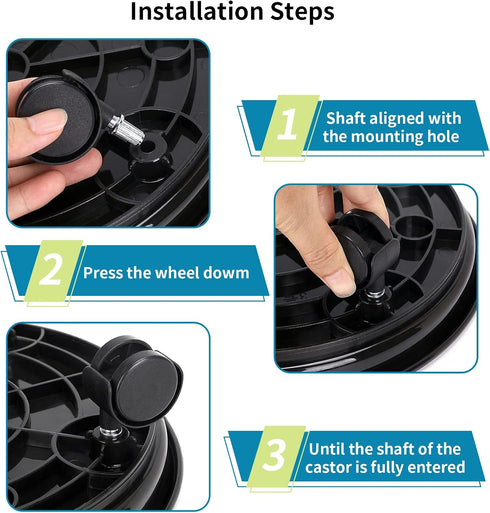 Installation Steps

1 Shaft aligned with the mounting hole

2 Press the wheel dowm

3 Until the shaft of the castor is fully entered