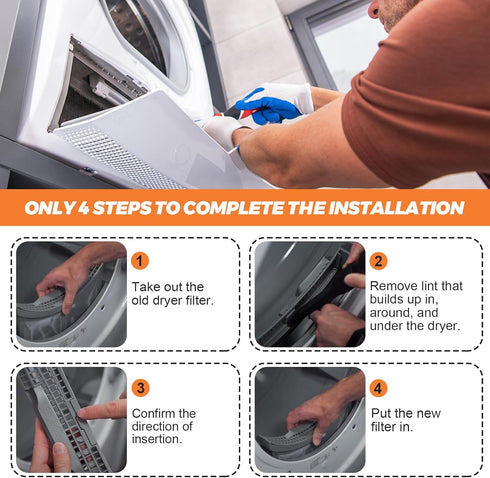 ONLY 4 STEPS TO COMPLETE THE INSTALLATION

1
Take out the old dryer filter.

2
Remove lint that builds up in, around, and under the dryer.

3
Confirm the direction of insertion.

4
Put the new filter in.