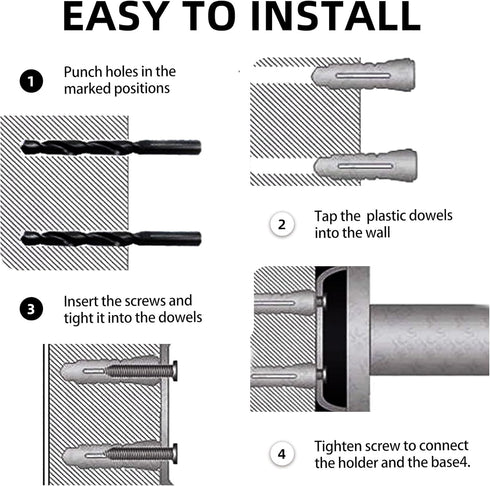 EASY TO INSTALL

1 Punch holes in the marked positions

2 Tap the  plastic dowels into the wall

3 Insert the screws and tight it into the dowels

4 Tighten screw to connect the holder and the base4.