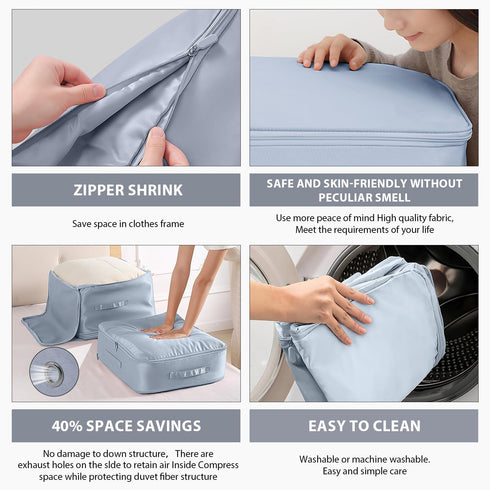 ZIPPER SHRINK

Save space in clothes frame

SAFE AND SKIN-FRIENDLY WITHOUT PECULIAR SMELL

Use more peace of mind High quality fabric, Meet the requirements of your life

40% SPACE SAVINGS

No damage to down structure， There are exhaust holes on the slde to retain air Inside Compress space while protecting duvet fiber structure

EASY TO CLEAN

Washable or machine washable. Easy and simple care