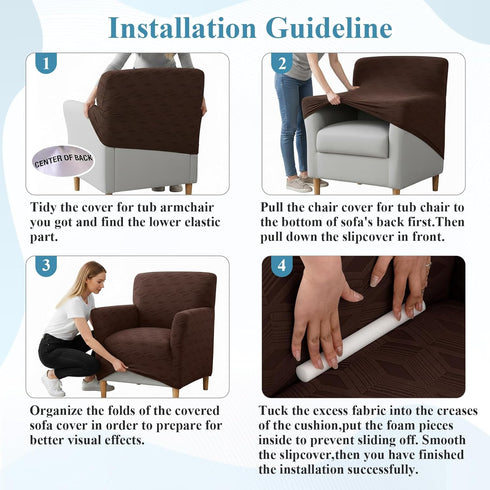 Installation Guideline

1

CENTER OF BACK

Tidy the cover for tub armchair you got and find the lower elastic part.

2

Pull the chair cover for tub chair to the bottom of sofa's back first.Then pull down the slipcover in front.

3

Organize the folds of the covered sofa cover in order to prepare for better visual effects.

4

Tuck the excess fabric into the creases of the cushion,put the foam pieces inside to prevent sliding off. Smooth the slipcover,then you have finished the installation successfully.