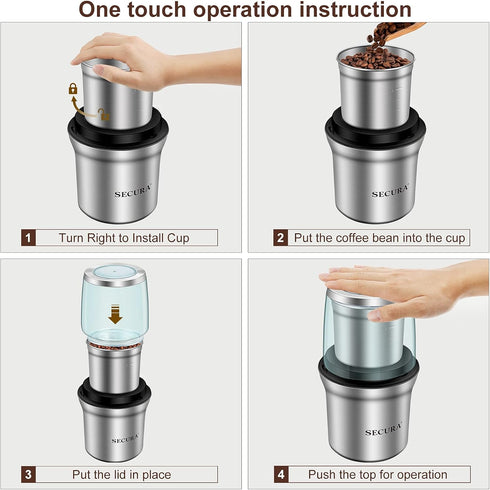 One touch operation instruction

SECURA

1 Turn Right to Install Cup

SECURA

2 Put the coffee bean into the cup

SECURA

3 Put the lid in place

SECURA

4 Push the top for operation