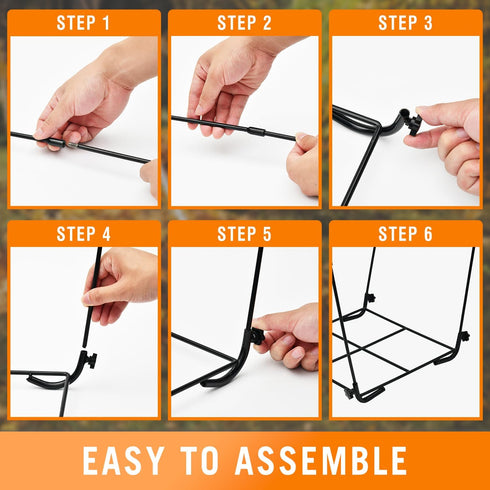 STEP 1
STEP 2
STEP 3
STEP 4
STEP 5
STEP 6
EASY TO ASSEMBLE