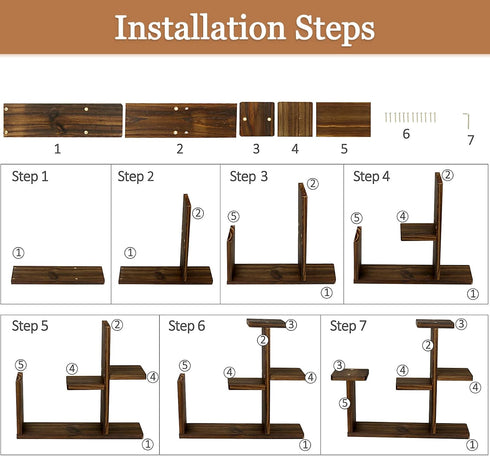 Installation Steps

1 2 3 4 5 6 7

Step 1
①

Step 2
② ①

Step 3
② ⑤ ①

Step 4
② ⑤ ④ ①

Step 5
② ⑤ ④ ④ ①

Step 6
③ ② ⑤ ④ ④ ①

Step 7
③ ② ③ ④ ④ ⑤ ①