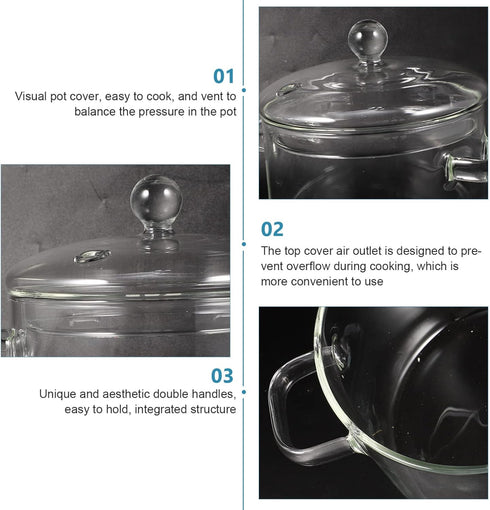 01
Visual pot cover, easy to cook, and vent to balance the pressure in the pot

02
The top cover air outlet is designed to prevent overflow during cooking, which is more convenient to use

03
Unique and aesthetic double handles, easy to hold, integrated structure