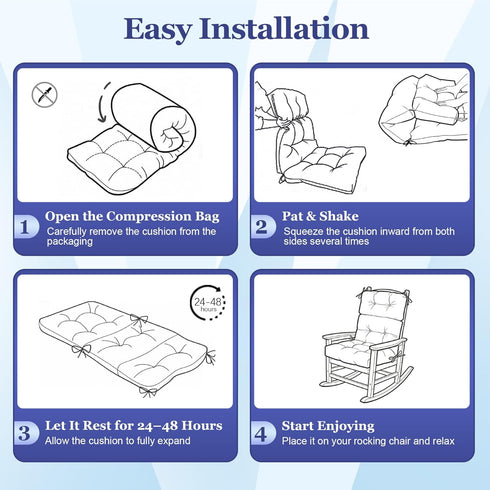 Easy Installation

1 Open the Compression Bag
Carefully remove the cushion from the packaging

2 Pat & Shake
Squeeze the cushion inward from both sides several times

24-48 hours

3 Let It Rest for 24–48 Hours
Allow the cushion to fully expand

4 Start Enjoying
Place it on your rocking chair and relax