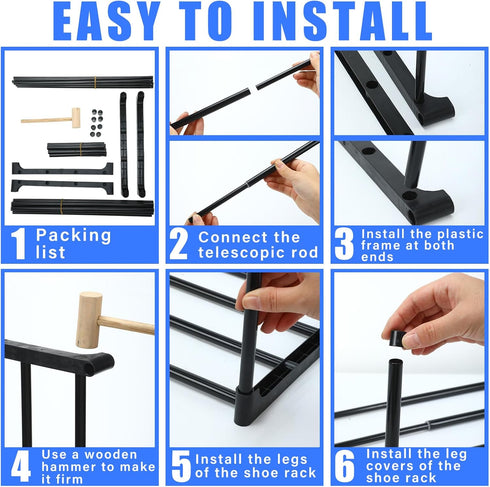 EASY TO INSTALL

1 Packing list

2 Connect the telescopic rod

3 Install the plastic frame at both ends

4 Use a wooden hammer to make it firm

5 Install the legs of the shoe rack

6 Install the leg covers of the shoe rack