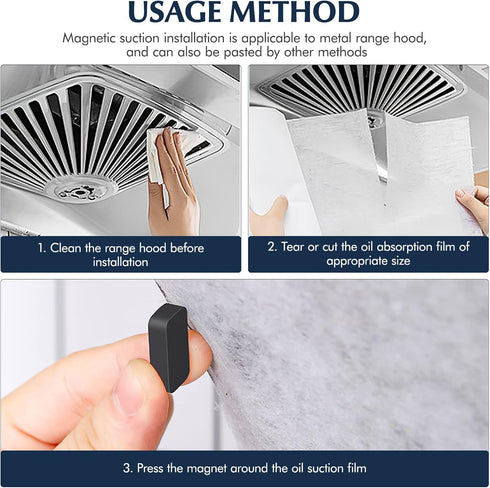 USAGE METHOD

Magnetic suction installation is applicable to metal range hood, and can also be pasted by other methods

1. Clean the range hood before installation

2. Tear or cut the oil absorption film of appropriate size

3. Press the magnet around the oil suction film