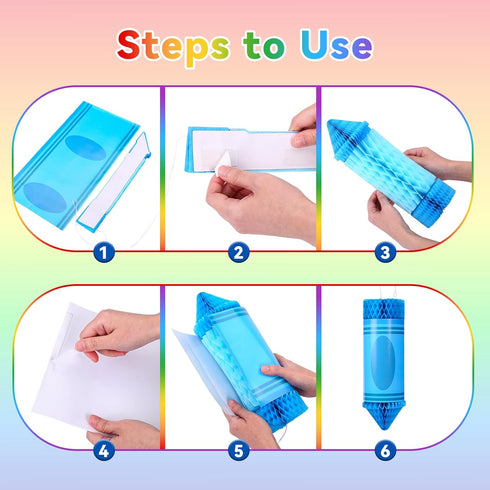 Steps to Use

1

2

3

4

5

6