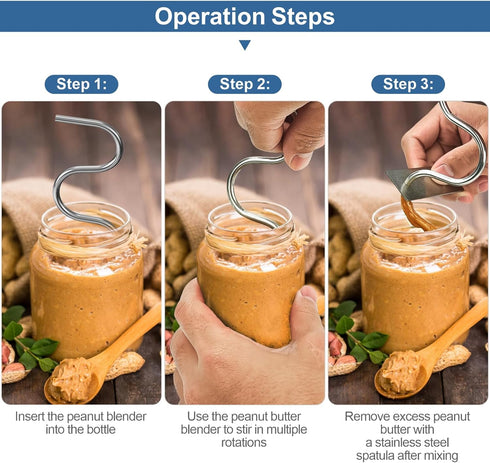 Operation Steps

Step 1:

Insert the peanut blender into the bottle

Step 2:

Use the peanut butter blender to stir in multiple rotations

Step 3:

Remove excess peanut butter with a stainless steel spatula after mixing