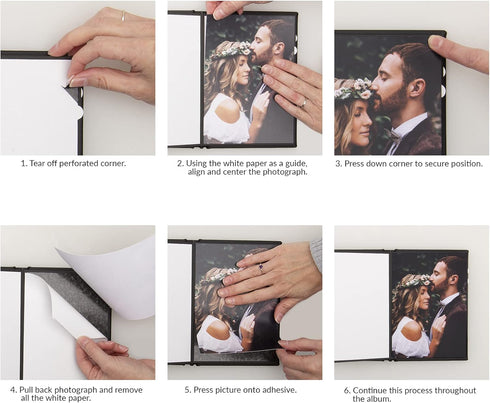 1. Tear off perforated corner.

2. Using the white paper as a guide, align and center the photograph.

3. Press down corner to secure position.

4. Pull back photograph and remove all the white paper.

5. Press picture onto adhesive.

6. Continue this process throughout the album.