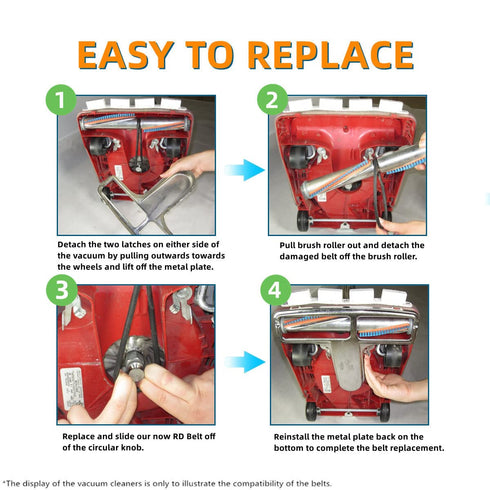 EASY TO REPLACE

1

Detach the two latches on either side of the vacuum by pulling outwards towards the wheels and lift off the metal plate.

2

Pull brush roller out and detach the damaged belt off the brush roller.

3

Replace and slide our now RD Belt off of the circular knob.

4

Reinstall the metal plate back on the bottom to complete the belt replacement.

*The display of the vacuum cleaners is only to illustrate the compatibility of the belts.