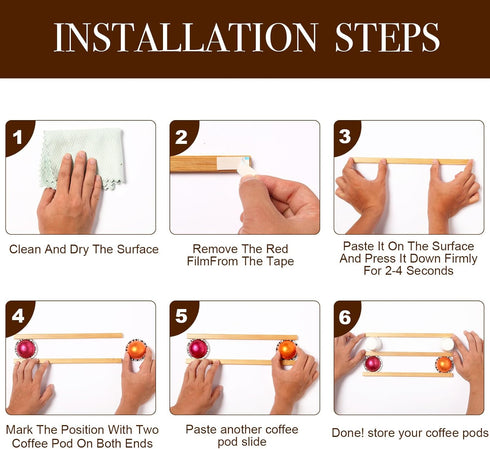 INSTALLATION STEPS

1

Clean And Dry The Surface

2

Remove The Red FilmFrom The Tape

3

Paste It On The Surface And Press It Down Firmly For 2-4 Seconds

4

Mark The Position With Two Coffee Pod On Both Ends

5

Paste another coffee pod slide

6

Done! store your coffee pods