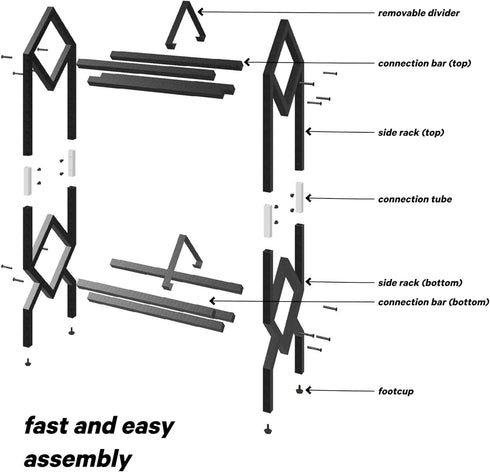 removable divider

connection bar (top)

side rack (top)

connection tube

side rack (bottom)

connection bar (bottom)

footcup

fast and easy assembly