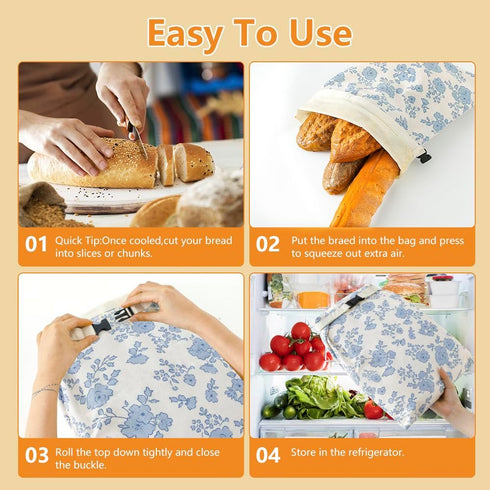 Easy To Use

01 Quick Tip:Once cooled,cut your bread into slices or chunks.

02 Put the braed into the bag and press to squeeze out extra air.

03 Roll the top down tightly and close the buckle.

04 Store in the refrigerator.