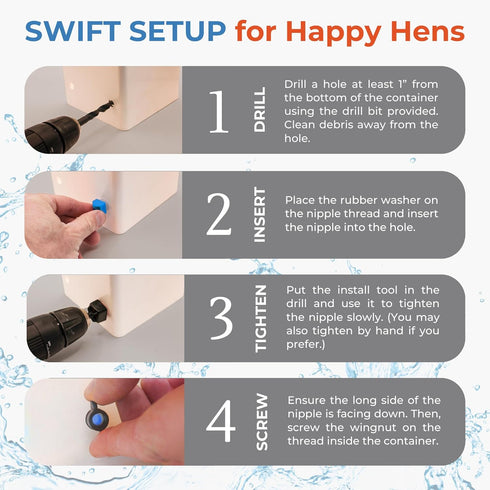 SWIFT SETUP for Happy Hens

1
DRILL
Drill a hole at least 1" from the bottom of the container using the drill bit provided. Clean debris away from the hole.

2
INSERT
Place the rubber washer on the nipple thread and insert the nipple into the hole.

3
TIGHTEN
Put the install tool in the drill and use it to tighten the nipple slowly. (You may also tighten by hand if you prefer.)

4
SCREW
Ensure the long side of the nipple is facing down. Then, screw the wingnut on the thread inside the container.