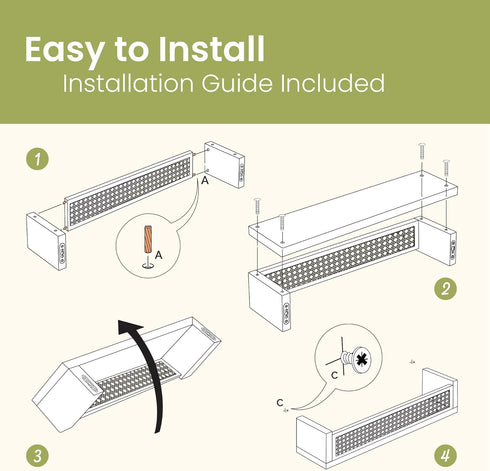 Easy to Install
Installation Guide Included

1

A

A

2

3

C

C

4