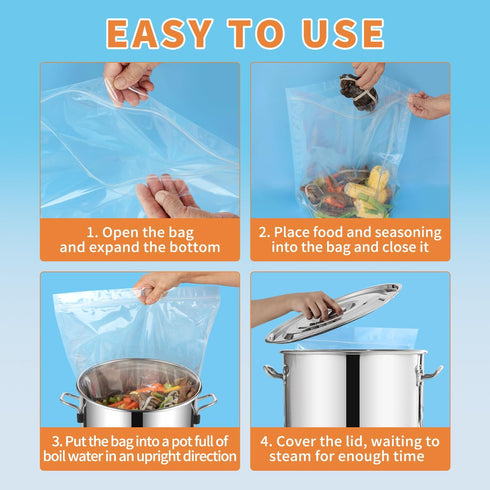 EASY TO USE

1. Open the bag and expand the bottom

2. Place food and seasoning into the bag and close it

3. Put the bag into a pot full of boil water in an upright direction

4. Cover the lid, waiting to steam for enough time