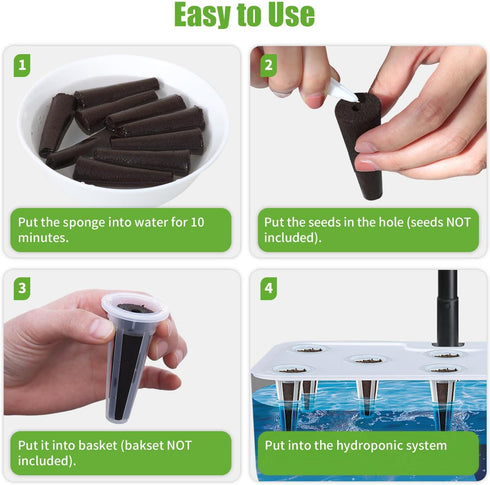 Easy to Use

1

Put the sponge into water for 10 minutes.

2

Put the seeds in the hole (seeds NOT included).

3

Put it into basket (bakset NOT included).

4

Put into the hydroponic system