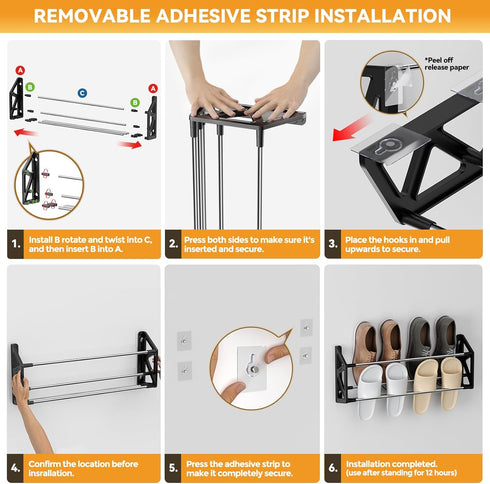 REMOVABLE ADHESIVE STRIP INSTALLATION

A
B
C
B
A

1. Install B rotate and twist into C, and then insert B into A.

2. Press both sides to make sure it's inserted and secure.

*Peel off release paper

3. Place the hooks in and pull upwards to secure.

4. Confirm the location before insrallation.

5. Press the adhesive strip to make it completely secure.

6. Installation completed. (use after standing for 12 hours)