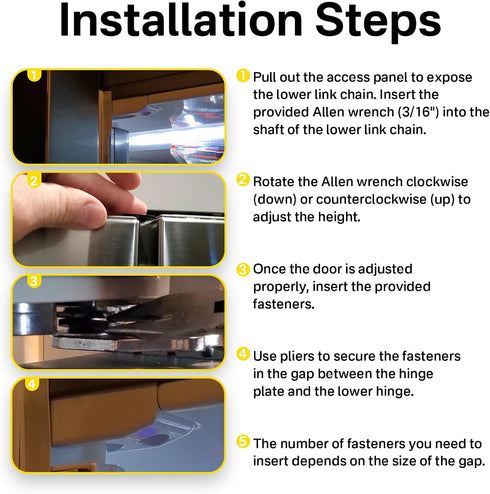 Installation Steps

1

2

3

4

1 Pull out the access panel to expose the lower link chain. Insert the provided Allen wrench (3/16") into the shaft of the lower link chain.

2 Rotate the Allen wrench clockwise (down) or counterclockwise (up) to adjust the height.

3 Once the door is adjusted properly, insert the provided fasteners.

4 Use pliers to secure the fasteners in the gap between the hinge plate and the lower hinge.

5 The number of fasteners you need to insert depends on the size of the gap.