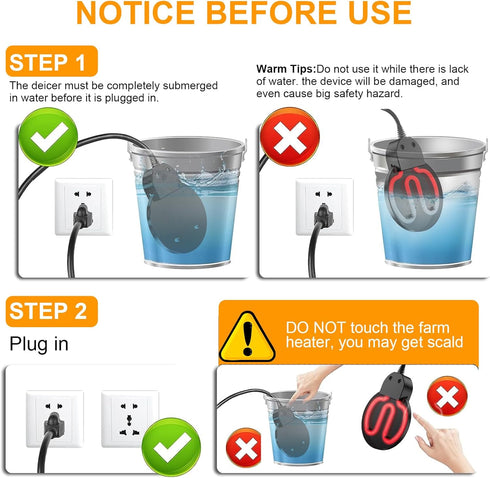 NOTICE BEFORE USE

STEP 1

The deicer must be completely submerged in water before it is plugged in.

Warm Tips:Do not use it while there is lack of water. the device will be damaged, and even cause big safety hazard.

STEP 2

Plug in

DO NOT touch the farm heater, you may get scald