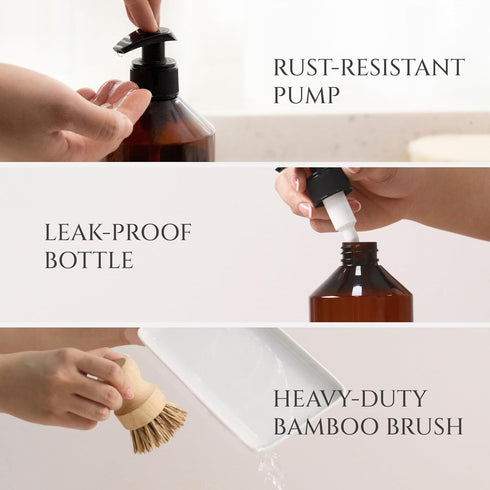 RUST-RESISTANT PUMP

LEAK-PROOF BOTTLE

HEAVY-DUTY BAMBOO BRUSH