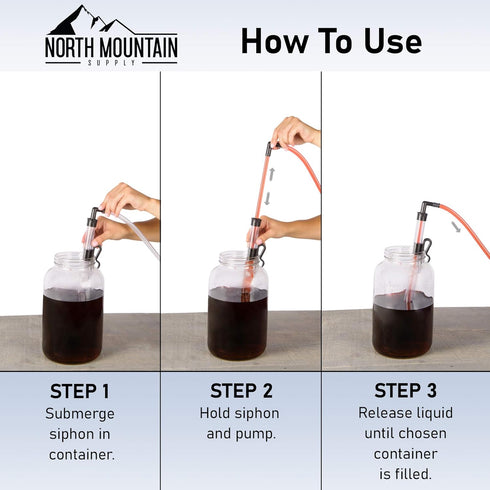 NORTH MOUNTAIN
SUPPLY

How To Use

STEP 1
Submerge siphon in container.

STEP 2
Hold siphon and pump.

STEP 3
Release liquid until chosen container is filled.