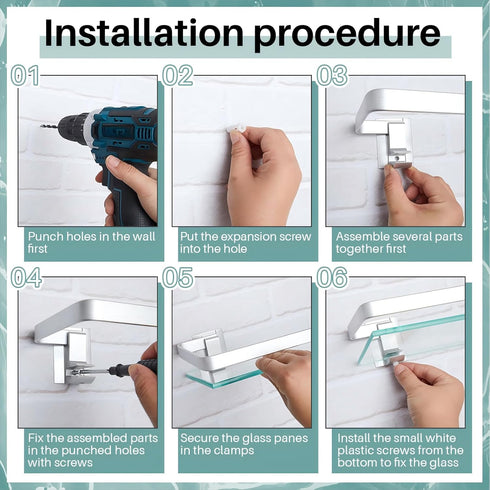 Installation procedure

01

Punch holes in the wall first

02

Put the expansion screw into the hole

03

Assemble several parts together first

04

Fix the assembled parts in the punched holes with screws

05

Secure the glass panes in the clamps

06

Install the small white plastic screws from the bottom to fix the glass