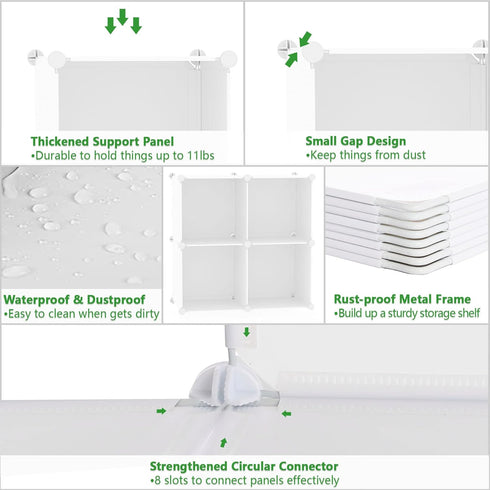 Thickened Support Panel
•Durable to hold things up to 11lbs

Small Gap Design
•Keep things from dust

Waterproof & Dustproof
•Easy to clean when gets dirty

Rust-proof Metal Frame
•Build up a sturdy storage shelf

Strengthened Circular Connector
•8 slots to connect panels effectively