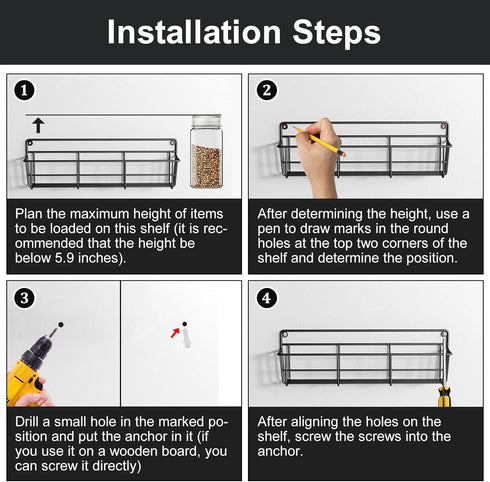 Installation Steps

1

Plan the maximum height of items to be loaded on this shelf (it is recommended that the height be below 5.9 inches).

2

After determining the height, use a pen to draw marks in the round holes at the top two corners of the shelf and determine the position.

3

Drill a small hole in the marked position and put the anchor in it (if you use it on a wooden board, you can screw it directly)

4

After aligning the holes on the shelf, screw the screws into the anchor.