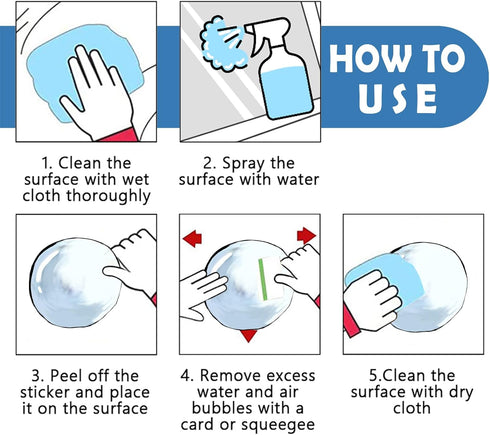 HOW TO USE

1. Clean the surface with wet cloth thoroughly

2. Spray the surface with water

3. Peel off the sticker and place it on the surface

4. Remove excess water and air bubbles with a card or squeegee

5.Clean the surface with dry cloth