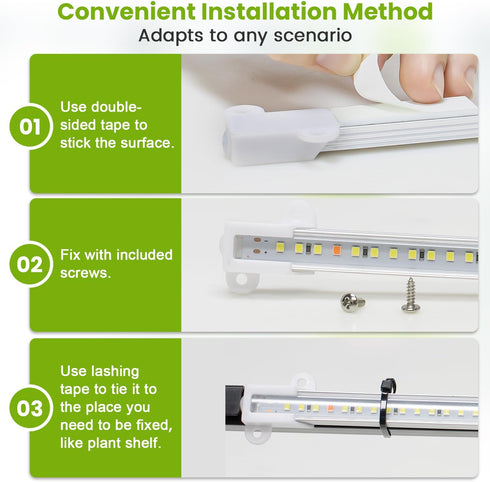 Convenient Installation Method
Adapts to any scenario

01 Use double-sided tape to stick the surface.

02 Fix with included screws.

03 Use lashing tape to tie it to the place you need to be fixed, like plant shelf.