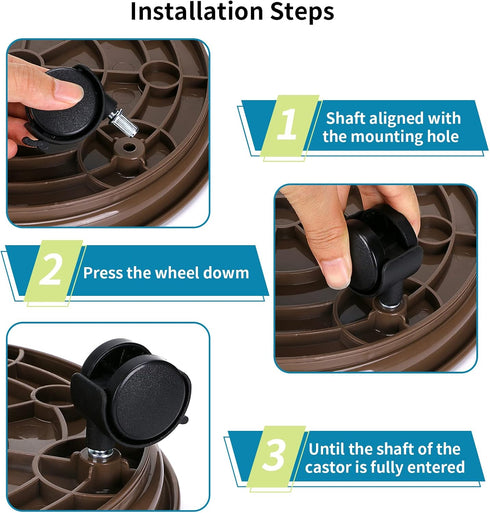 Installation Steps

1 Shaft aligned with the mounting hole

2 Press the wheel dowm

3 Until the shaft of the castor is fully entered