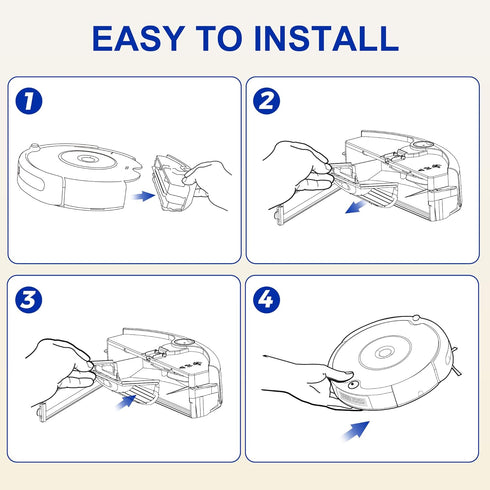 EASY TO INSTALL

1

2

3

4