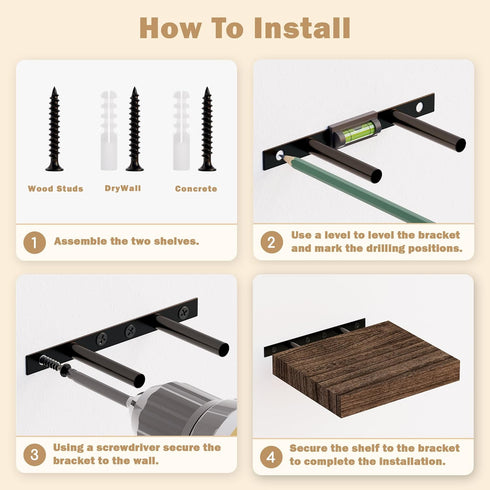 How To Install

Wood Studs

DryWall

Concrete

1 Assemble the two shelves.

2 Use a level to level the bracket and mark the drilling positions.

3 Using a screwdriver secure the bracket to the wall.

4 Secure the shelf to the bracket to complete the installation.