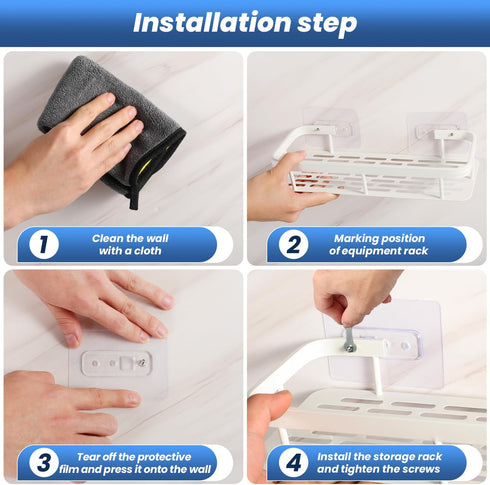 Installation step

1 Clean the wall with a cloth

2 Marking position of equipment rack

3 Tear off the protective film and press it onto the wall

4 Install the storage rack and tighten the screws