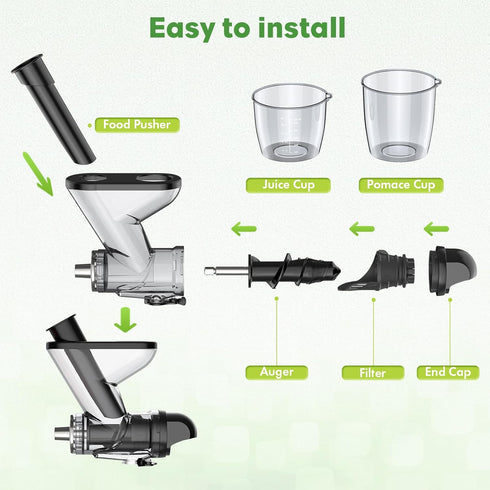 Easy to install

Food Pusher

Juice Cup

Pomace Cup

Auger

Filter

End Cap