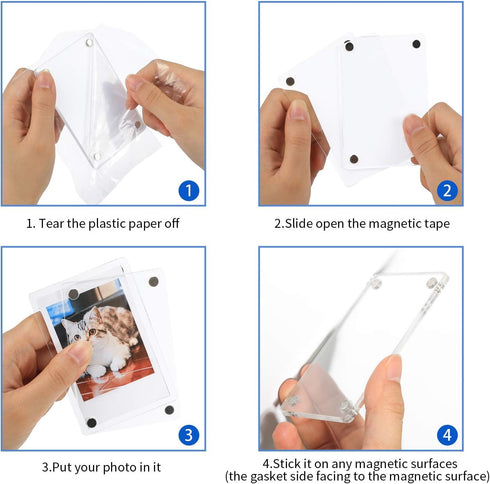 1

1. Tear the plastic paper off

2

2.Slide open the magnetic tape

3

3.Put your photo in it

4

4.Stick it on any magnetic surfaces
(the gasket side facing to the magnetic surface)