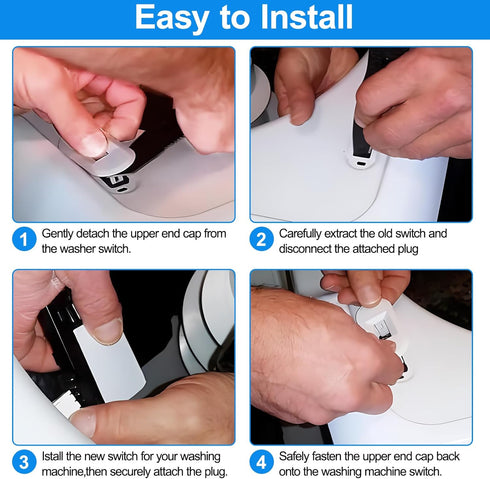 Easy to Install

1 Gently detach the upper end cap from the washer switch.

2 Carefully extract the old switch and disconnect the attached plug

3 Istall the new switch for your washing machine,then securely attach the plug.

4 Safely fasten the upper end cap back onto the washing machine switch.