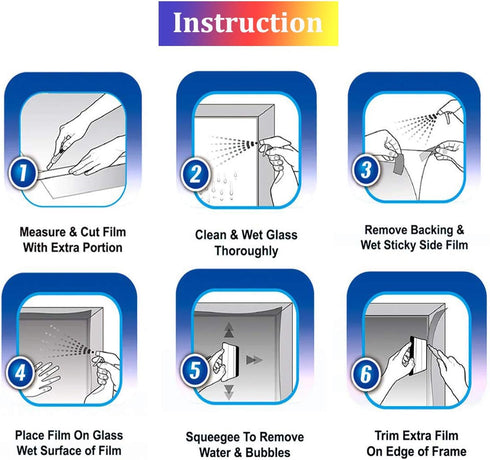 Instruction

1

Measure & Cut Film With Extra Portion

2

Clean & Wet Glass Thoroughly

3

Remove Backing & Wet Sticky Side Film

4

Place Film On Glass Wet Surface of Film

5

Squeegee To Remove Water & Bubbles

6

Trim Extra Film On Edge of Frame