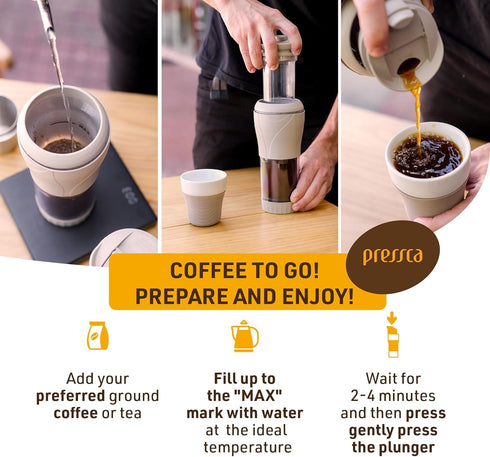 pressca

COFFEE TO GO!
PREPARE AND ENJOY!

Add your preferred ground coffee or tea

Fill up to the "MAX" mark with water at the ideal temperature

Wait for 2-4 minutes and then press gently press the plunger