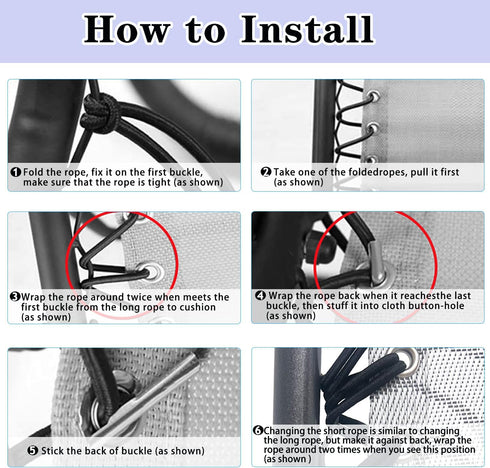 How to Install

❶ Fold the rope, fix it on the first buckle, make sure that the rope is tight (as shown)

❷ Take one of the foldedropes, pull it first (as shown)

❸ Wrap the rope around twice when meets the first buckle from the long rope to cushion (as shown)

❹ Wrap the rope back when it reachesthe last buckle, then stuff it into cloth button-hole (as shown)

❺ Stick the back of buckle (as shown)

❻ Changing the short rope is similar to changing the long rope, but make it against back, wrap the rope around two times when you see this position (as shown )