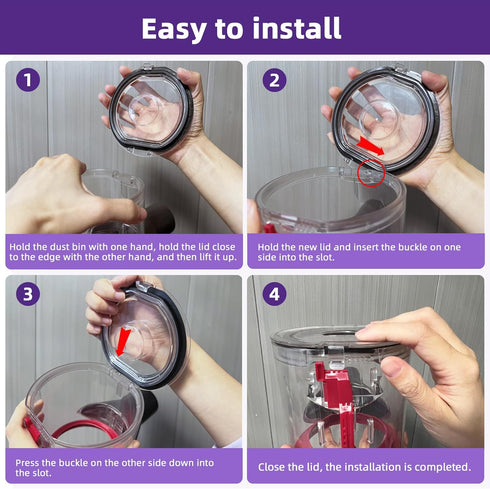 Easy to install

1

Hold the dust bin with one hand, hold the lid close to the edge with the other hand, and then lift it up.

2

Hold the new lid and insert the buckle on one side into the slot.

3

Press the buckle on the other side down into the slot.

4

Close the lid, the installation is completed.