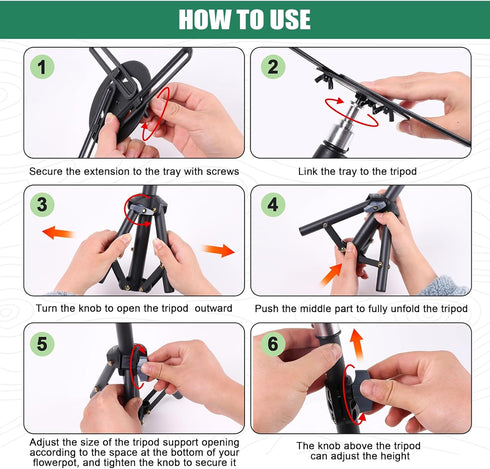 HOW TO USE

1

Secure the extension to the tray with screws

2

Link the tray to the tripod

3

Turn the knob to open the tripod outward

4

Push the middle part to fully unfold the tripod

5

Adjust the size of the tripod support opening according to the space at the bottom of your flowerpot, and tighten the knob to secure it

6

The knob above the tripod can adjust the height