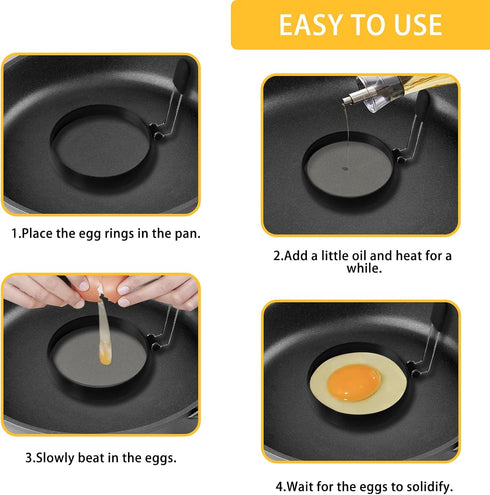 EASY TO USE

1.Place the egg rings in the pan.

2.Add a little oil and heat for a while.

3.Slowly beat in the eggs.

4.Wait for the eggs to solidify.